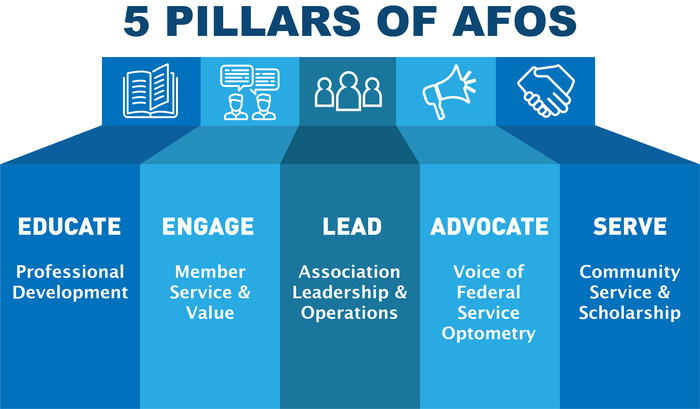 5 PILLARS OF AFOS

EDUCATE

Professional Development

ENGAGE

Member Service & Value

LEAD

Association Leadership & Operations

ADVOCATE

Voice of Federal Service Optometry

SERVE

Community Service & Scholarship